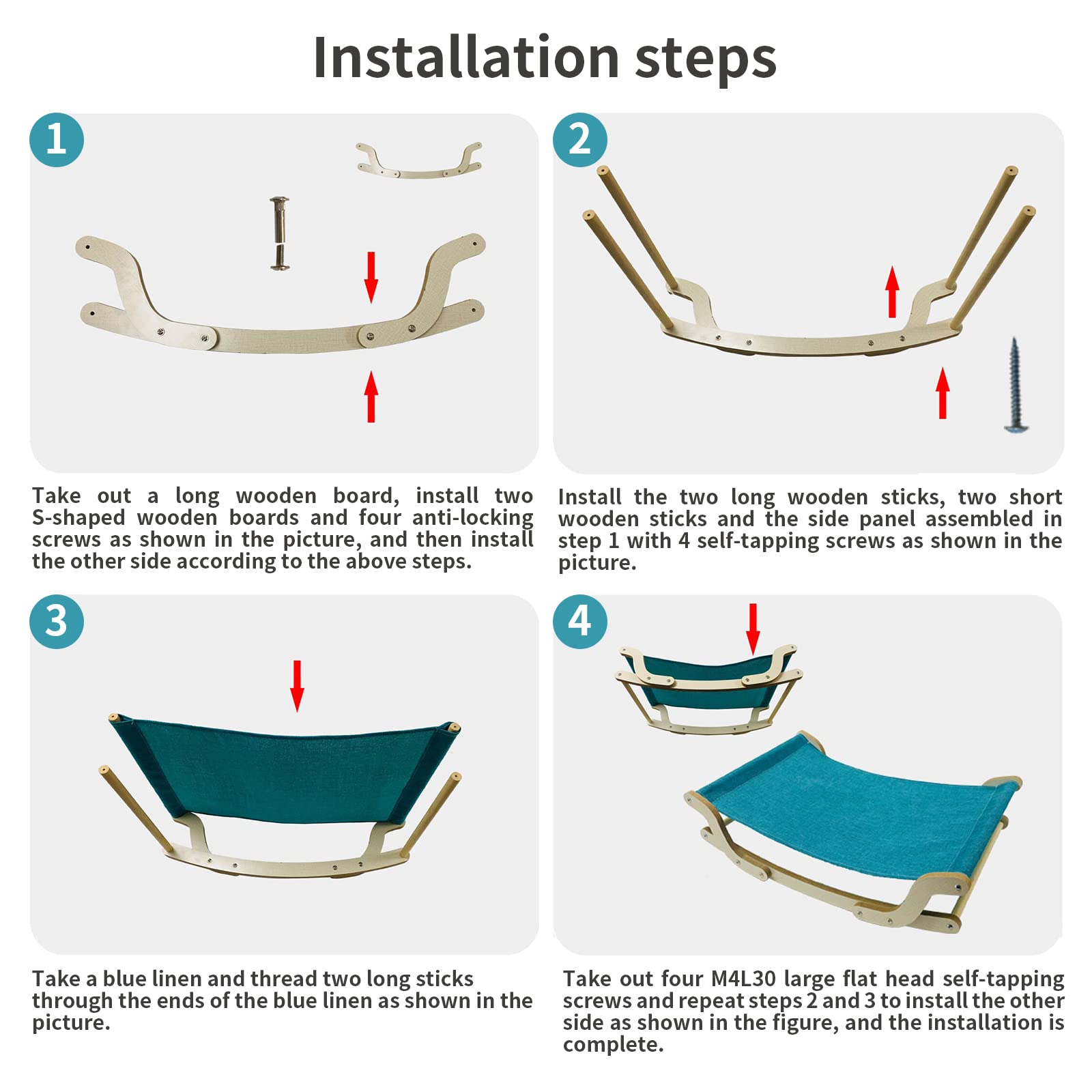 Installation steps

1

Take out a long wooden board, install two S-shaped wooden boards and four anti-locking screws as shown in the picture, and then install the other side according to the above steps.

2

Install the two long wooden sticks, two short wooden sticks and the side panel assembled in step 1 with 4 self-tapping screws as shown in the picture.

3

Take a blue linen and thread two long sticks through the ends of the blue linen as shown in the picture.

4

Take out four M4L30 large flat head self-tapping screws and repeat steps 2 and 3 to install the other side as shown in the figure, and the installation is complete.