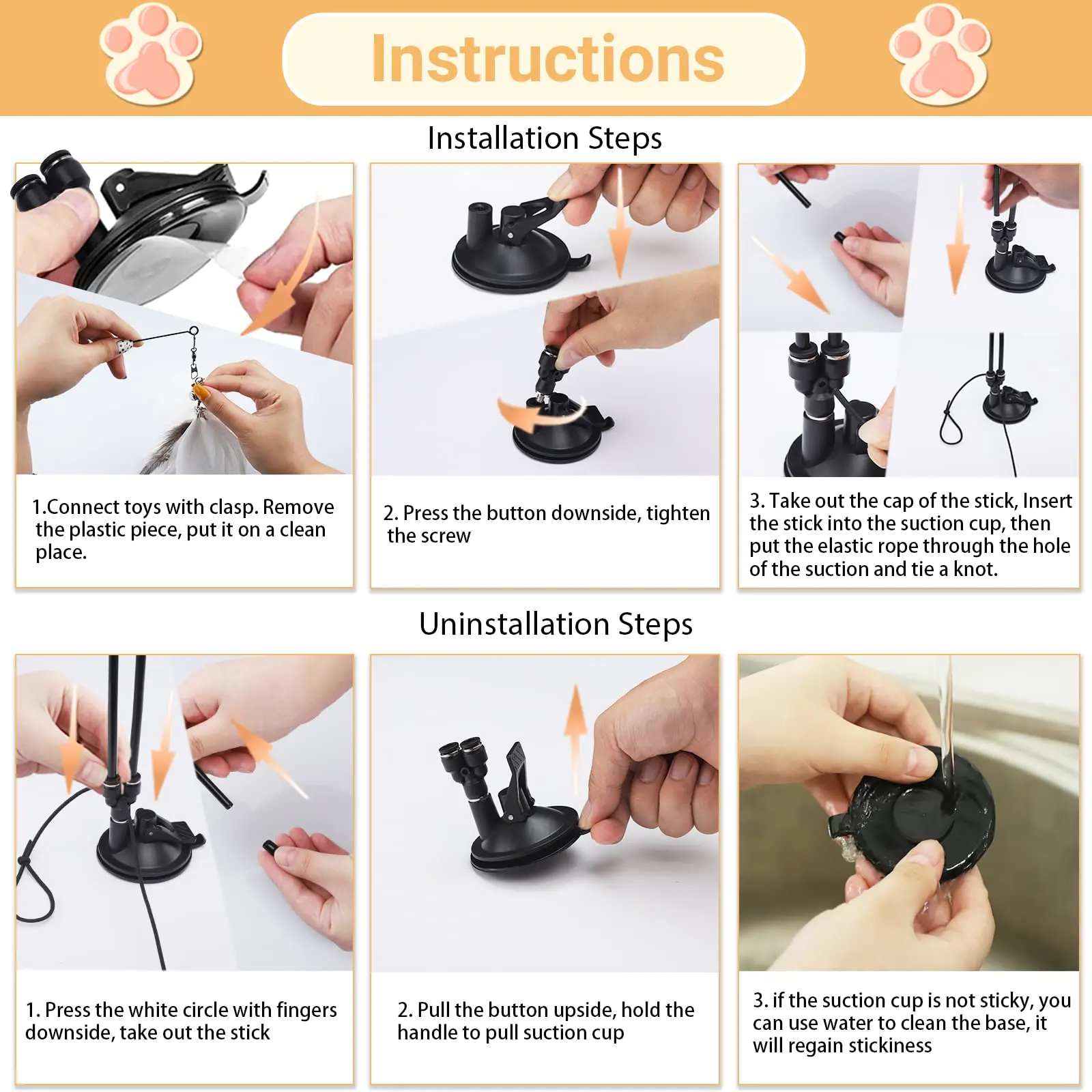 Instructions

Installation Steps

1.Connect toys with clasp. Remove the plastic piece, put it on a clean place.

2. Press the button downside, tighten the screw

3. Take out the cap of the stick, Insert the stick into the suction cup, then put the elastic rope through the hole of the suction and tie a knot.

Uninstallation Steps

1. Press the white circle with fingers downside, take out the stick

2. Pull the button upside, hold the handle to pull suction cup

3. if the suction cup is not sticky, you can use water to clean the base, it will regain stickiness