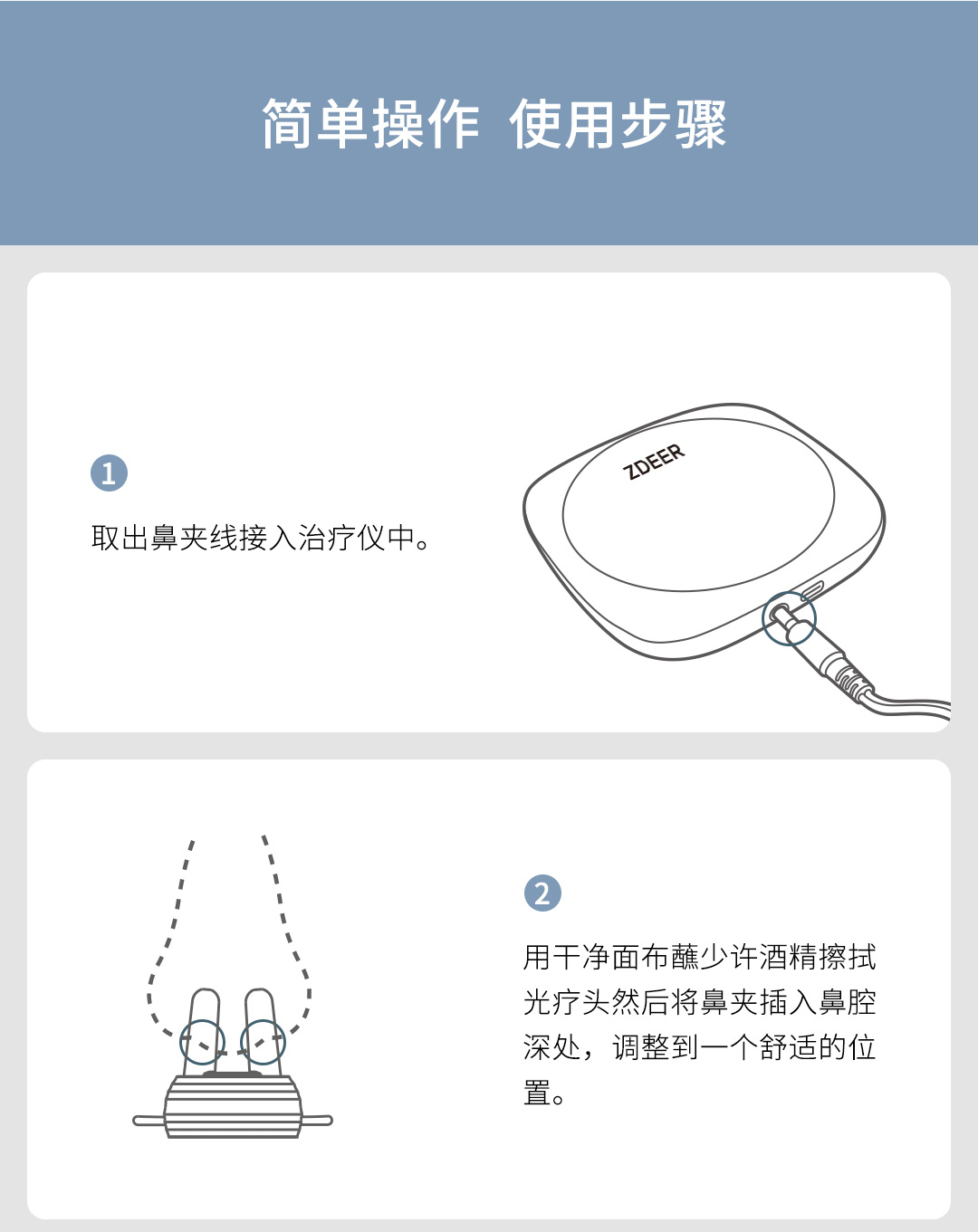 简单操作 使用步骤

1

取出鼻夹线接入治疗仪中。

ZDEER

2

用干净面布蘸少许酒精擦拭光疗头然后将鼻夹插入鼻腔深处，调整到一个舒适的位置。