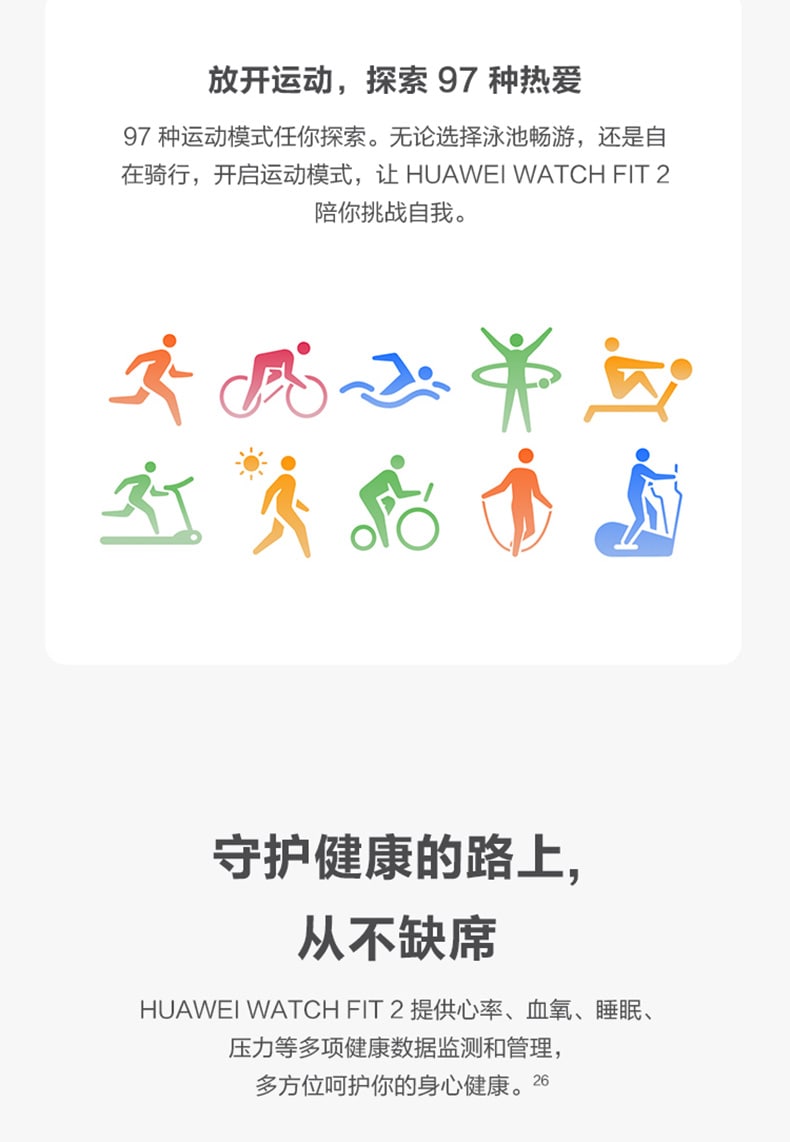 放开运动，探索97种热爱

97种运动模式任你探索。无论选择泳池畅游，还是自在骑行，开启运动模式，让HUAWEI WATCH FIT 2陪你挑战自我。

守护健康的路上，
从不缺席

HUAWEI WATCH FIT 2提供心率、血氧、睡眠、压力等多项健康数据监测和管理，多方位呵护你的身心健康。$^{26}$