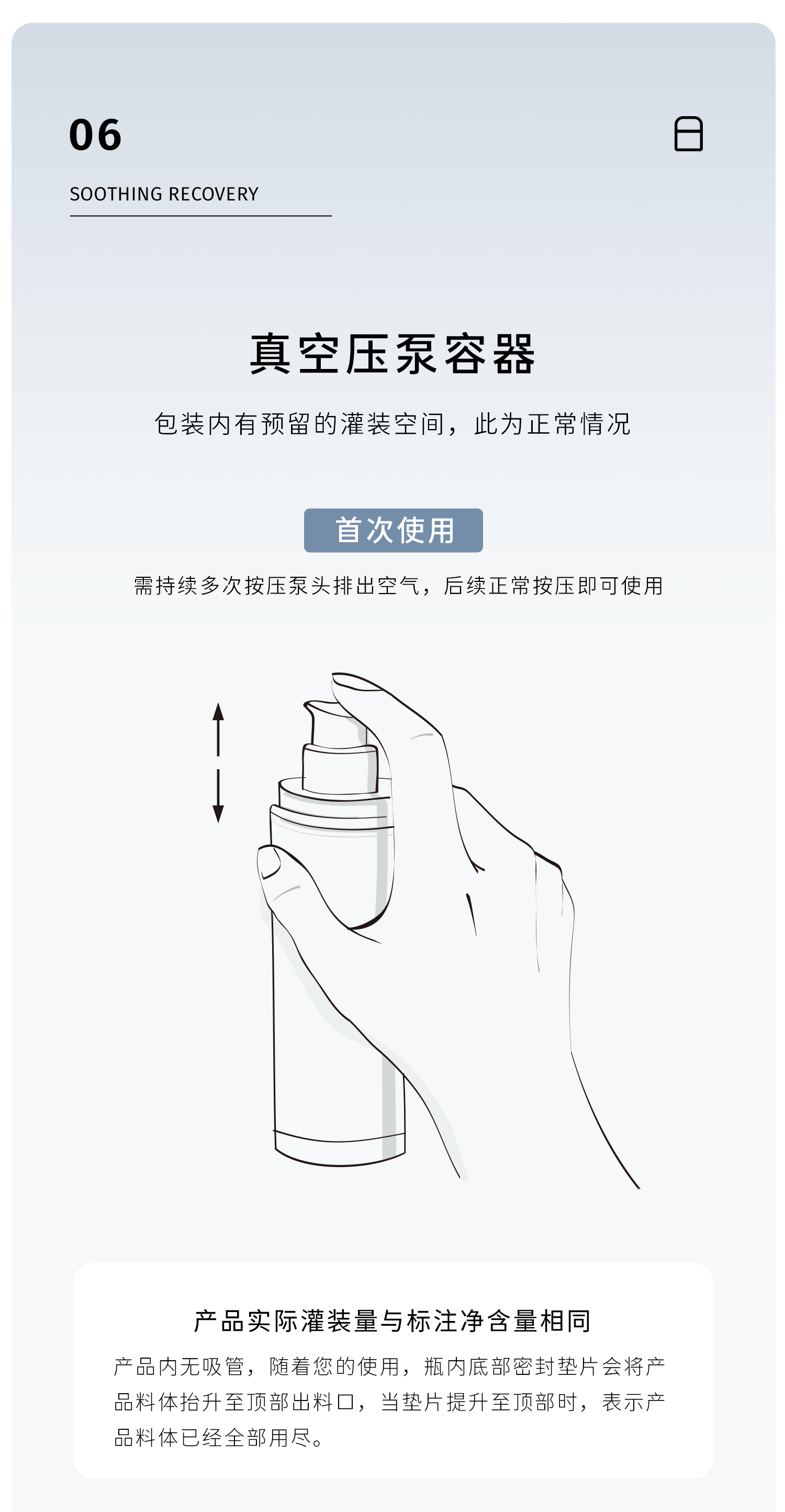 06

SOOTHING RECOVERY

真空压泵容器

包装内有预留的灌装空间，此为正常情况

首次使用

需持续多次按压泵头排出空气，后续正常按压即可使用

产品实际灌装量与标注净含量相同

产品内无吸管，随着您的使用，瓶内底部密封垫片会将产品料体抬升至顶部出料口，当垫片提升至顶部时，表示产品料体已经全部用尽。