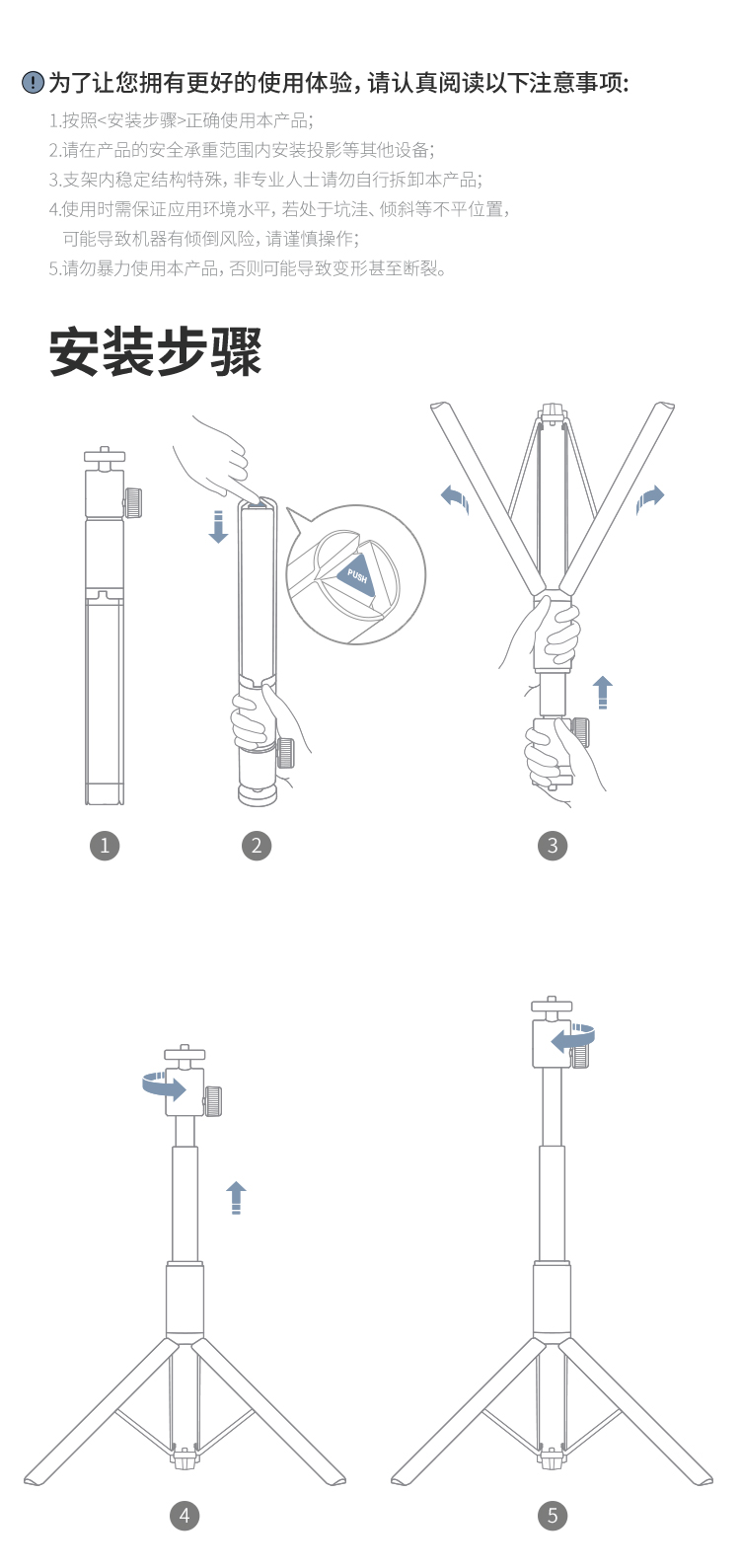 ! 为了让您拥有更好的使用体验，请认真阅读以下注意事项：

1.按照<安装步骤>正确使用本产品；
2.请在产品的安全承重范围内安装投影等其他设备；
3.支架内稳定结构特殊，非专业人士请勿自行拆卸本产品；
4.使用时需保证应用环境水平，若处于坑洼、倾斜等不平位置，可能导致机器有倾倒风险，请谨慎操作；
5.请勿暴力使用本产品，否则可能导致变形甚至断裂。

安装步骤

PUSH

1

2

3

4

5