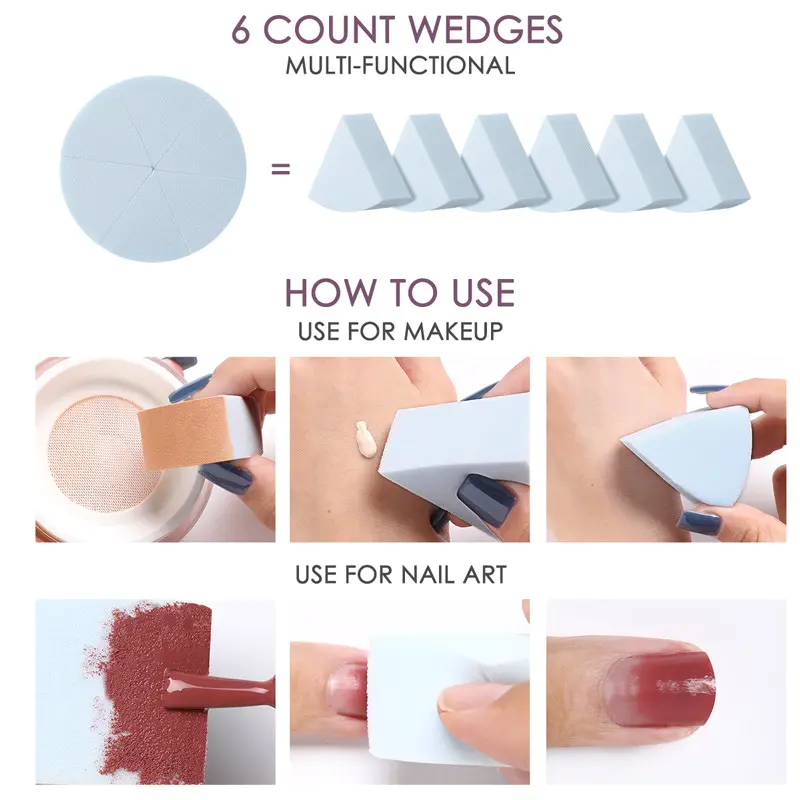 6 COUNT WEDGES
MULTI-FUNCTIONAL

=

HOW TO USE
USE FOR MAKEUP

USE FOR NAIL ART