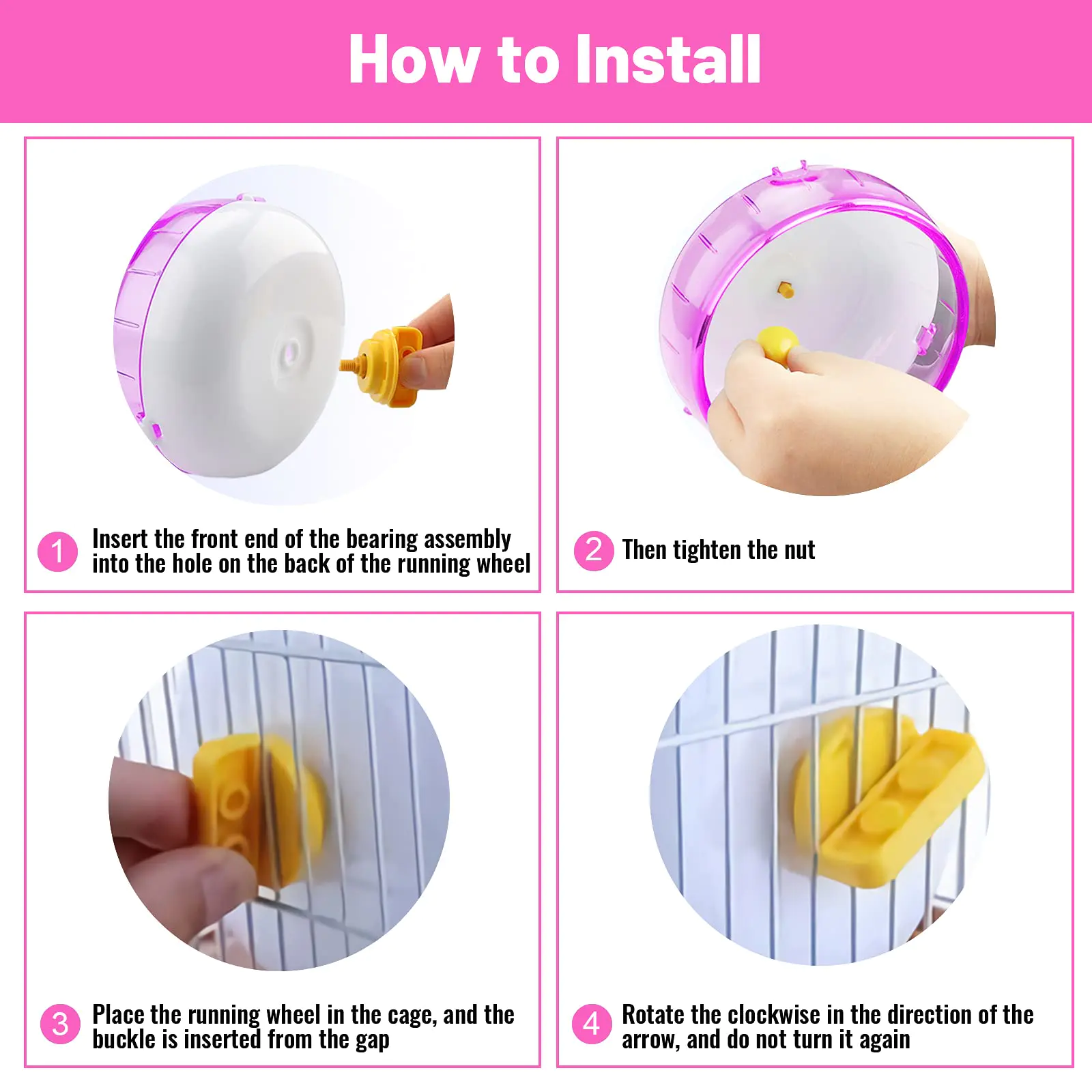 How to Install

1 Insert the front end of the bearing assembly into the hole on the back of the running wheel

2 Then tighten the nut

3 Place the running wheel in the cage, and the buckle is inserted from the gap

4 Rotate the clockwise in the direction of the arrow, and do not turn it again