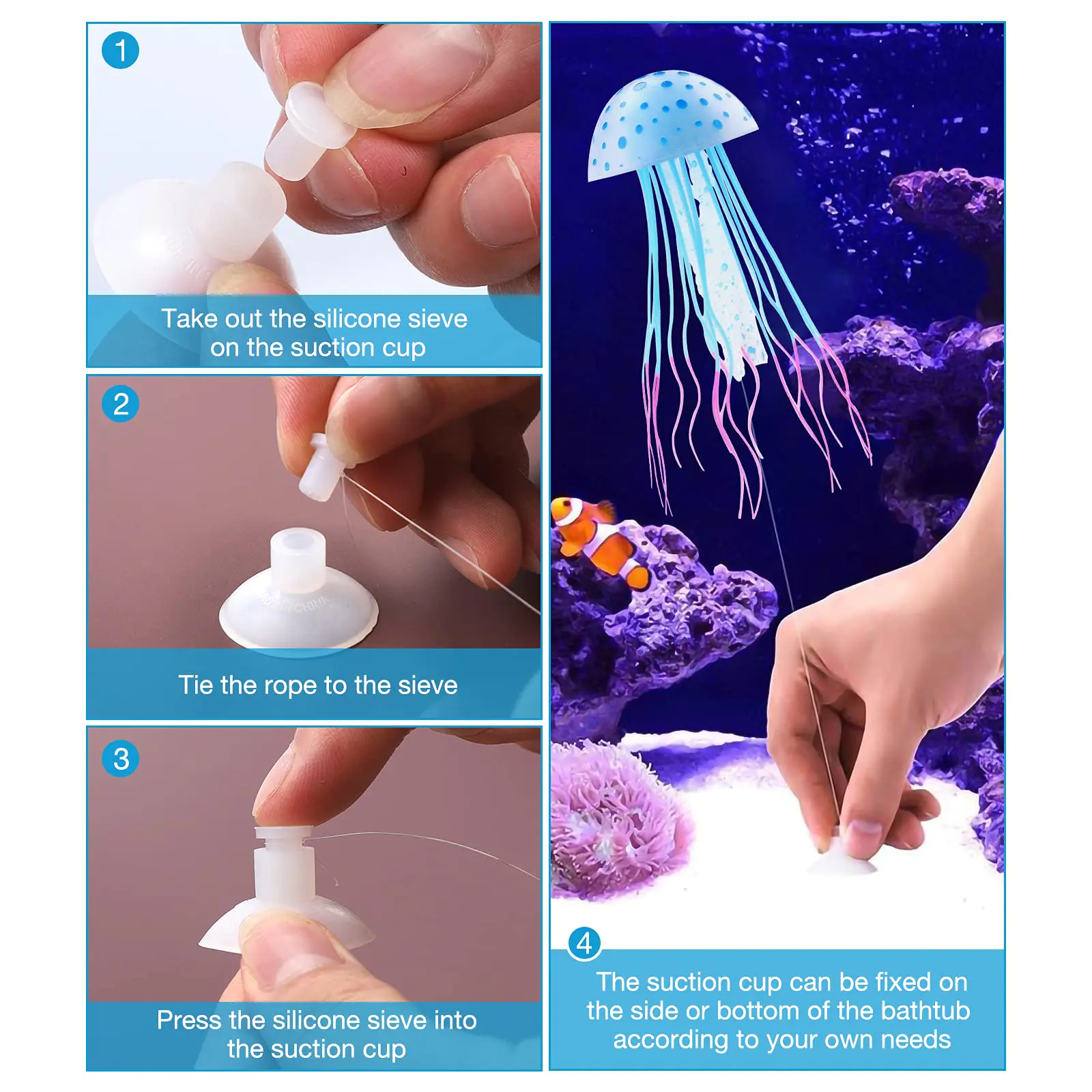 1
Take out the silicone sieve on the suction cup

2
Tie the rope to the sieve

3
Press the silicone sieve into the suction cup

4
The suction cup can be fixed on the side or bottom of the bathtub according to your own needs