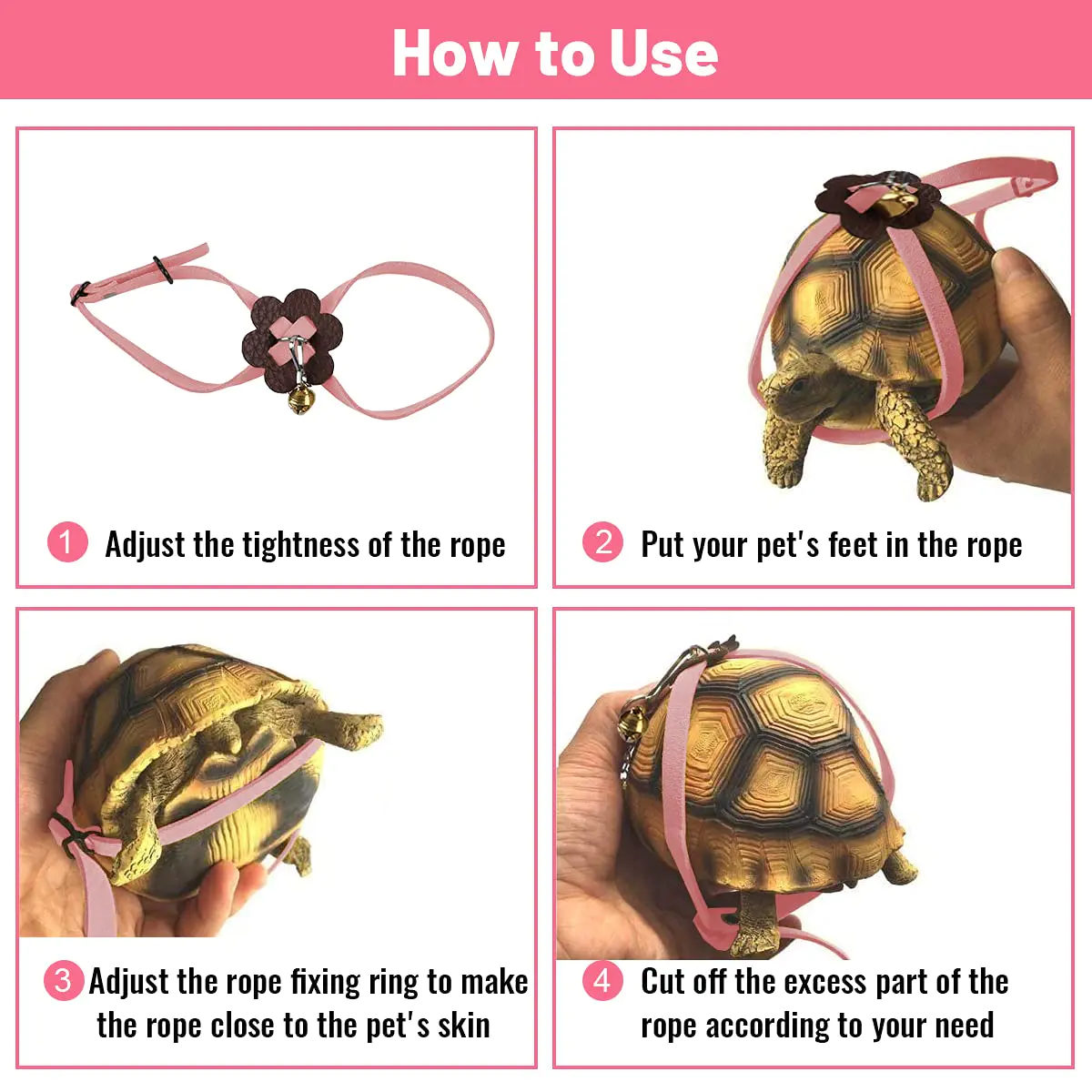 How to Use

1 Adjust the tightness of the rope

2 Put your pet's feet in the rope

3 Adjust the rope fixing ring to make the rope close to the pet's skin

4 Cut off the excess part of the rope according to your need