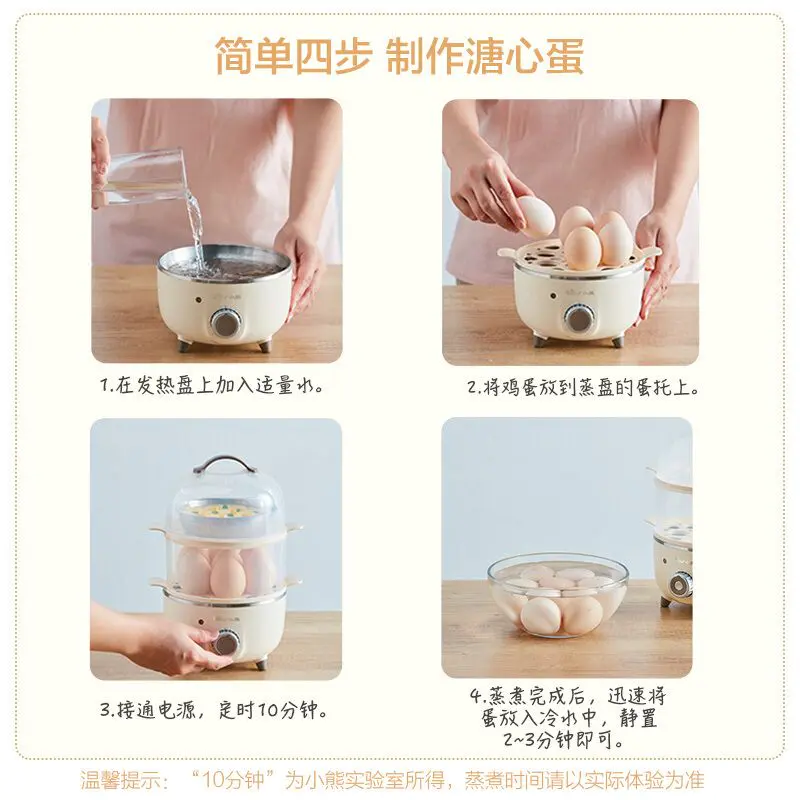 简单四步 制作溏心蛋

1.在发热盘上加入适量水。

2.将鸡蛋放到蒸盘的蛋托上。

3.接通电源，定时10分钟。

4.蒸煮完成后，迅速将蛋放入冷水中，静置2~3分钟即可。

温馨提示：“10分钟”为小熊实验室所得，蒸煮时间请以实际体验为准